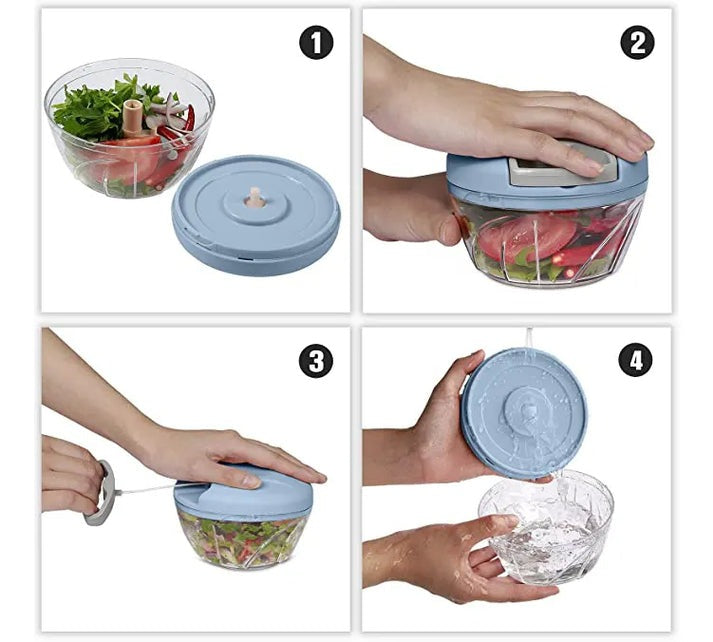 1

2

3

4